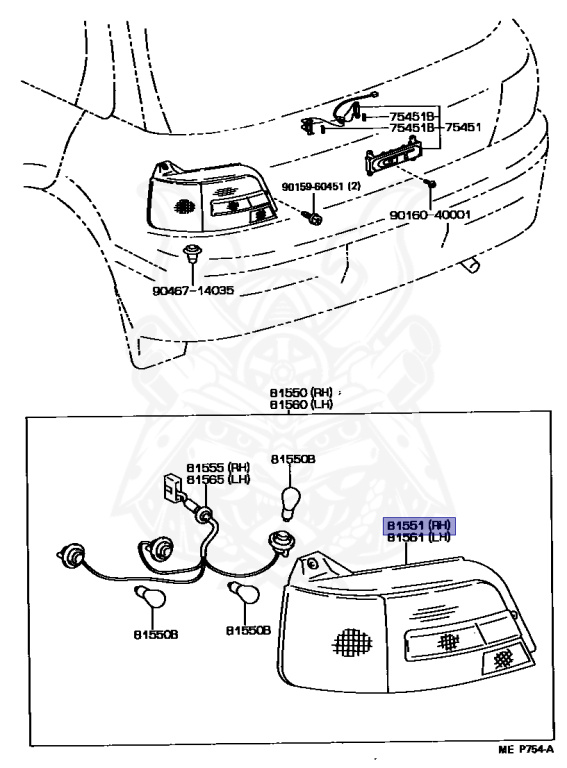 75451B
75451B 75451
90159-60451 (2)
90160-40001
90467-14035
81550 (RH)
81560 (LH)
81555 (RH)
81565 (LH)
81550B
81551 (RH)
81561 (LH)
81550B
81550B
ME P754-A