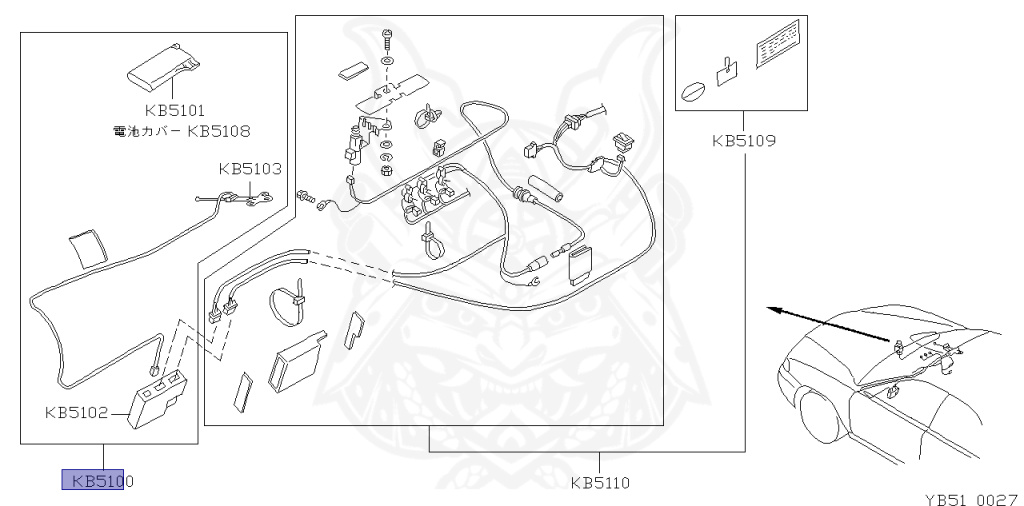 KB5101
電池カバー KB5108
KB5103
KB5102
KB5100
KB5109
KB5110
YB51 0027