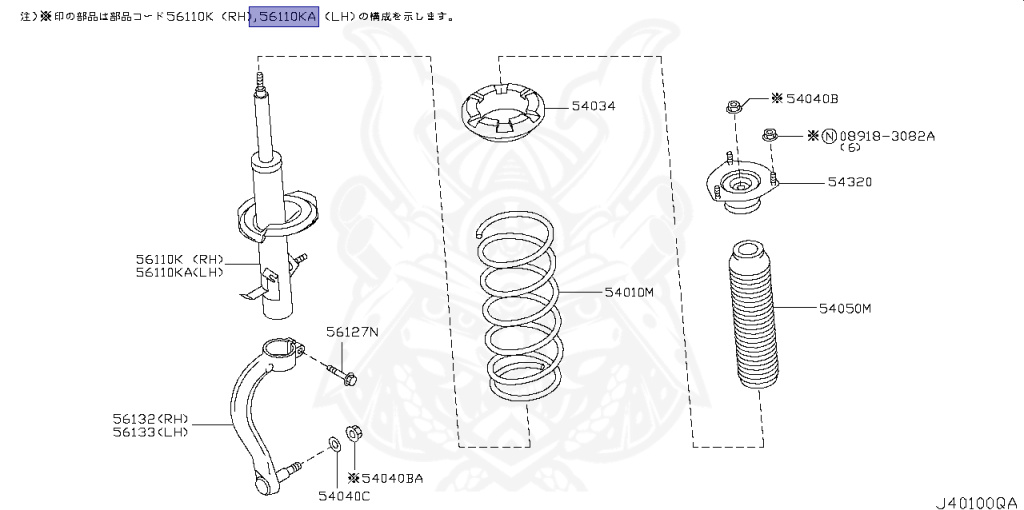 注)※印の部品は部品コード56110K (RH),56110KA (LH)の構成を示します。

54034

※54040B

※Ⓝ08918-3082A
(6)

54320

56110K (RH)
56110KA(LH)

54010M

54050M

56127N

56132(RH)
56133(LH)

※54040BA

54040C

J40100QA