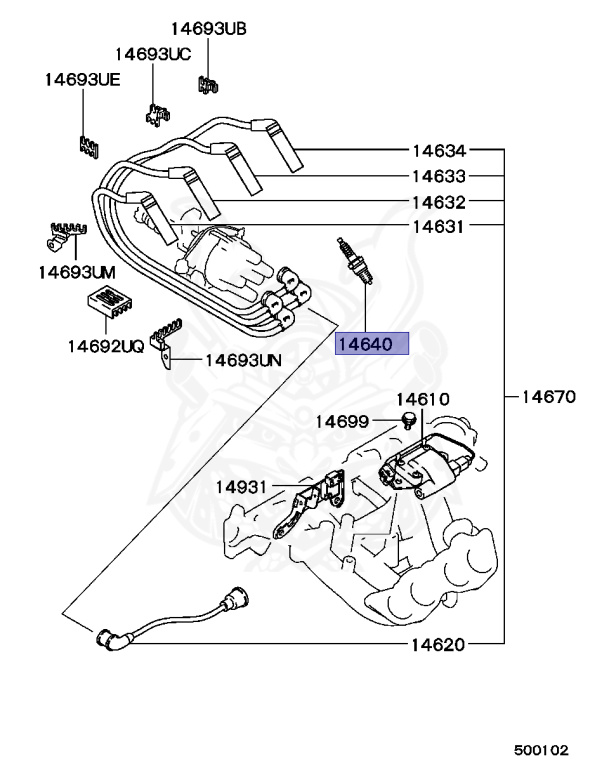 14693UB
14693UC
14693UE
14634
14633
14632
14631
14693UM
14692UQ
14693UN
14640
14670
14610
14699
14931
14620
500102