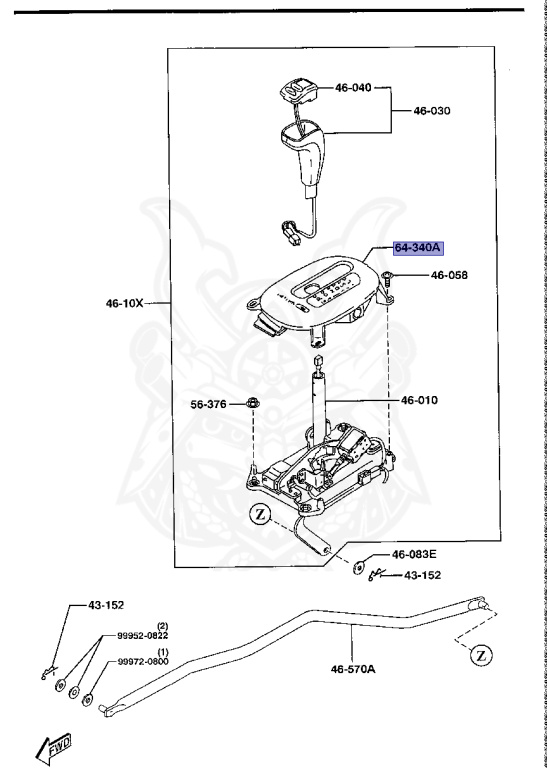 46-040
46-030
64-340A
46-058
46-10X
56-376
46-010
Z
46-083E
43-152
43-152
(2)
99952-0822
(1)
99972-0800
46-570A
Z
FWD