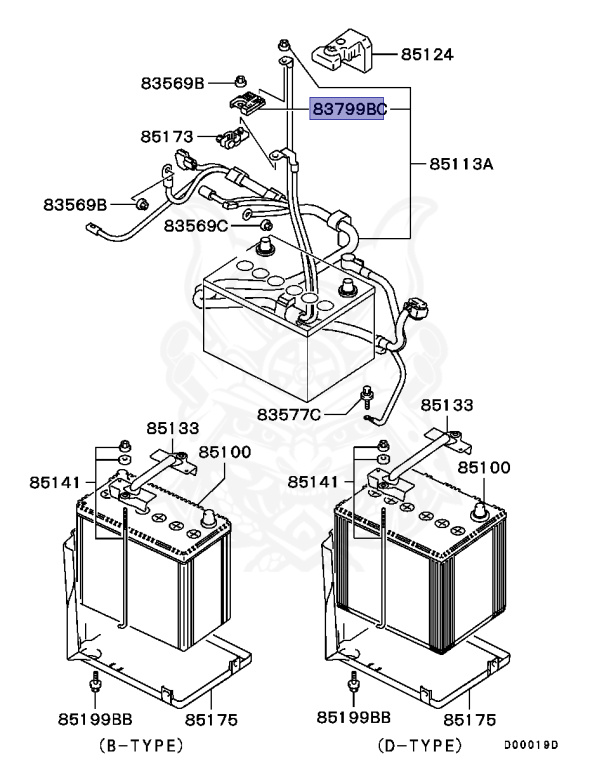 85124
83569B
83799BC
85173
85113A
83569B
83569C
83577C
85133
85133
85100
85141
85141
85100
85199BB
85175
85199BB
85175
(B-TYPE)
(D-TYPE)
D00019D