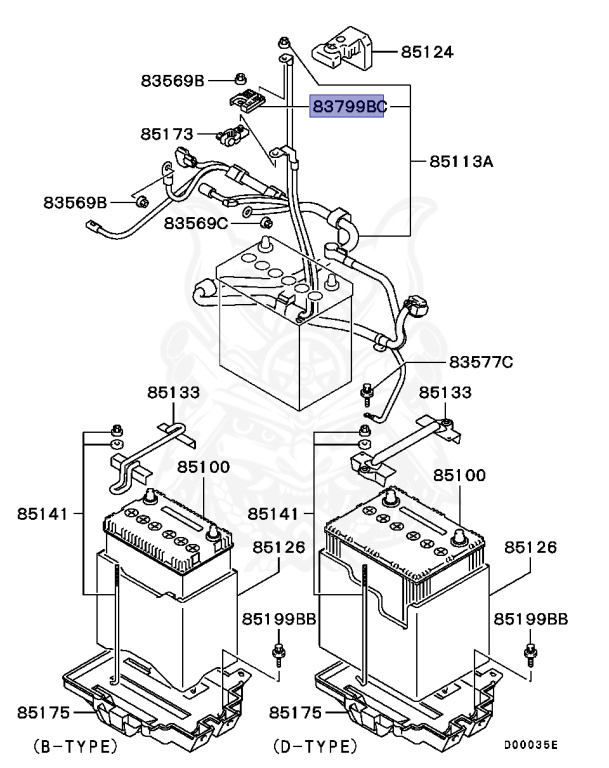 85124
83569B
83799BC
85173
85113A
83569B
83569C
83577C
85133
85133
85100
85100
85141
85141
85126
85126
85199BB
85199BB
85175
85175
(B-TYPE)
(D-TYPE)
D00035E