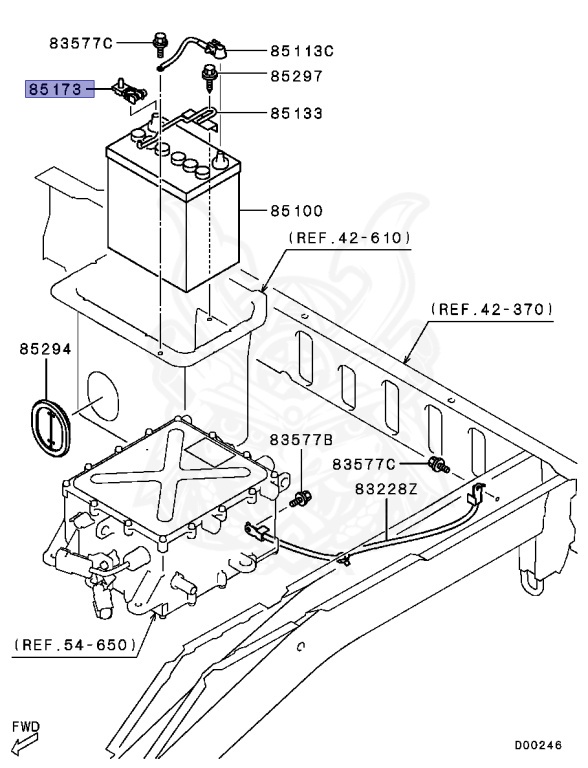 83577C
85113C
85173
85297
85133
85100
(REF.42-610)
(REF.42-370)
85294
83577B
83577C
83228Z
(REF.54-650)
FWD
D00246