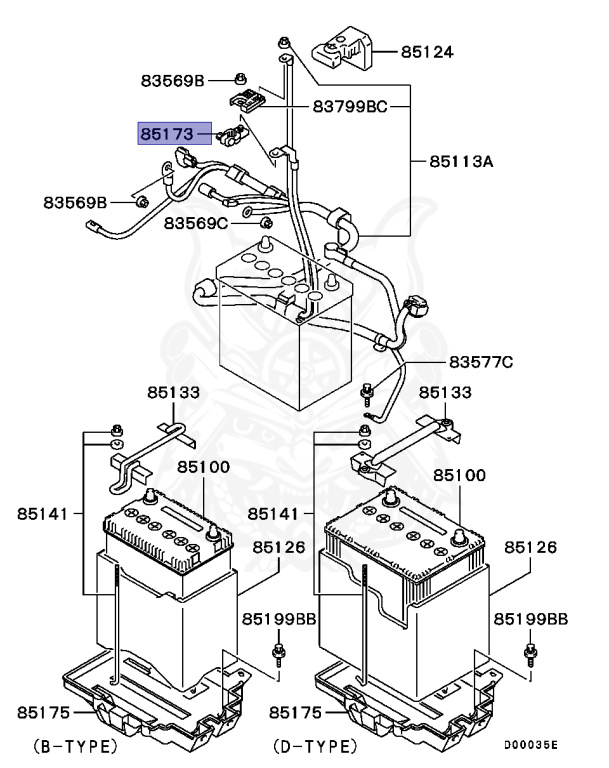 85124
83569B
83799BC
85173
85113A
83569B
83569C
83577C
85133
85133
85100
85100
85141
85141
85126
85126
85199BB
85199BB
85175
85175
(B-TYPE)
(D-TYPE)
D00035E