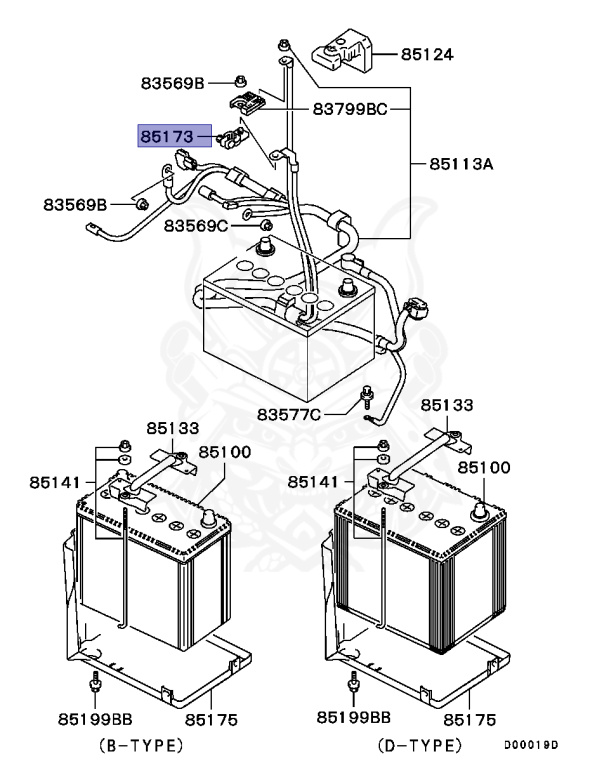 85124
83569B
83799BC
85173
85113A
83569B
83569C
83577C
85133
85133
85100
85141
85141
85100
85199BB
85175
85199BB
85175
(B-TYPE)
(D-TYPE)
D00019D