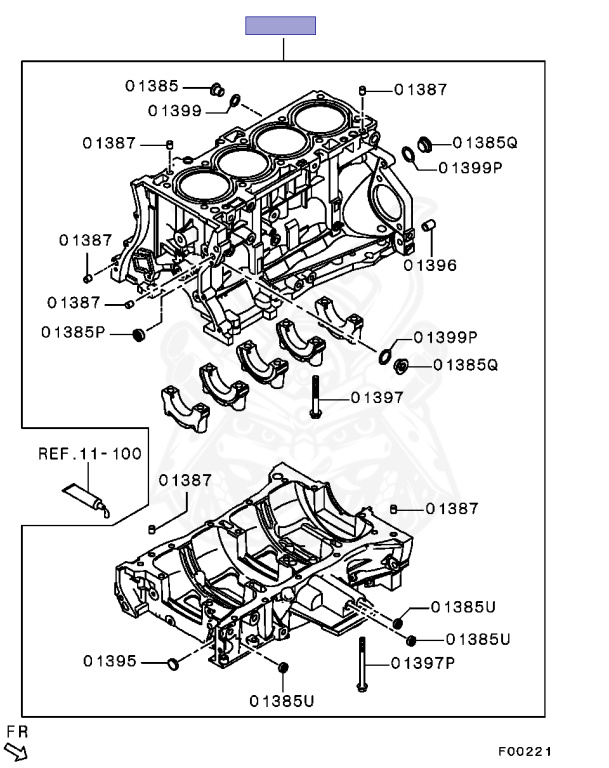 01385
01399
01387
01387
01385Q
01399P
01387
01396
01387
01385P
01399P
01385Q
01397
REF.11-100
01387
01387
01385U
01385U
01395
01397P
01385U
FR
F00221