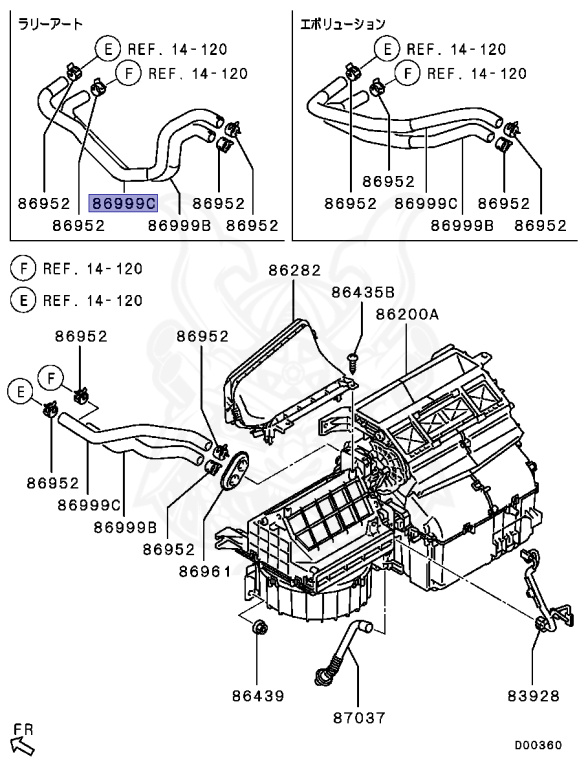 ラリーアート

E REF. 14-120
F REF. 14-120

86952
86999C
86952
86952
86999B
86952

エボリューション

E REF. 14-120
F REF. 14-120

86952
86952
86999C
86952
86999B
86952

F REF. 14-120
E REF. 14-120

86282
86435B
86200A
86952
86952
F
E
86952
86999C
86999B
86952
86961
86439
87037
83928

FR

D00360