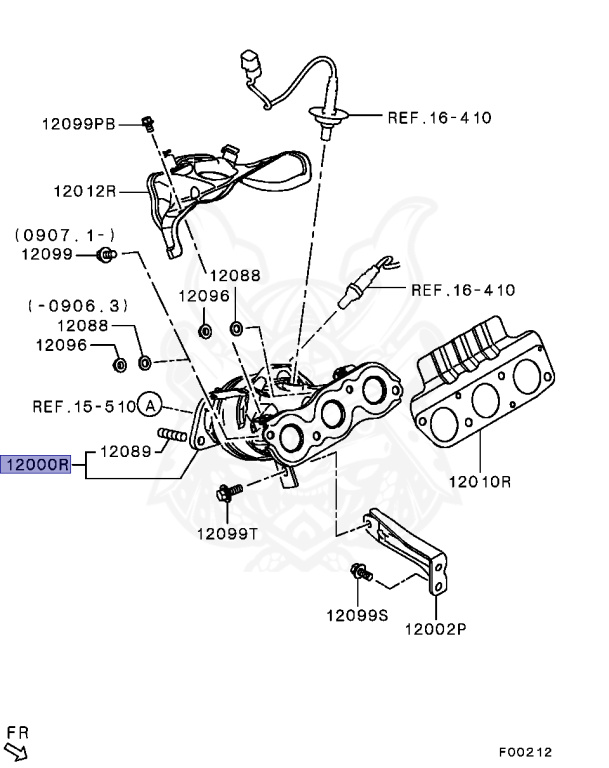 12099PB
REF.16-410
12012R
(0907.1-)
12099
12088
12096
REF.16-410
(-0906.3)
12088
12096
REF.15-510
A
12089
12000R
12010R
12099T
12099S
12002P
FR
F00212