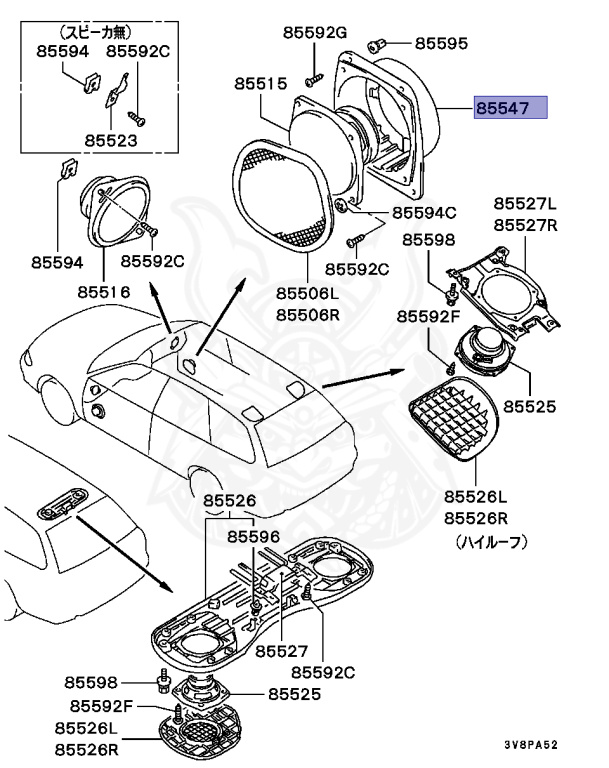 (スピーカ無)
85594
85592C
85523
85594
85592C
85516
85592G
85595
85515
85547
85594C
85592C
85506L
85506R
85527L
85527R
85598
85592F
85525
85526L
85526R
(ハイルーフ)
85526
85596
85527
85592C
85598
85525
85592F
85526L
85526R
3V8PA52