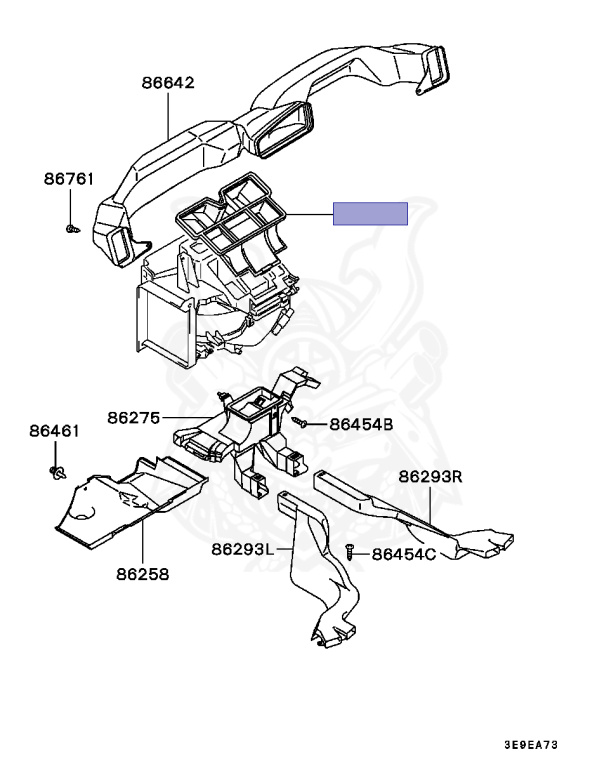 86642

86761

86275

86454B

86461

86293R

86293L

86454C

86258

3E9EA73