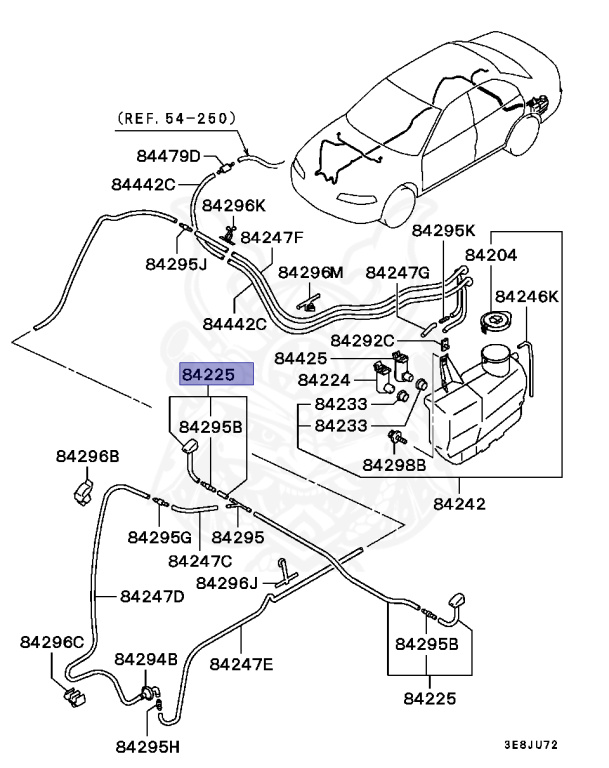 (REF. 54-250)
84479D
84442C
84296K
84247F
84295J
84296M
84247G
84295K
84204
84246K
84442C
84292C
84425
84224
84225
84233
84233
84295B
84298B
84296B
84242
84295G
84295
84247C
84296J
84247D
84296C
84294B
84247E
84295B
84225
84295H
3E8JU72