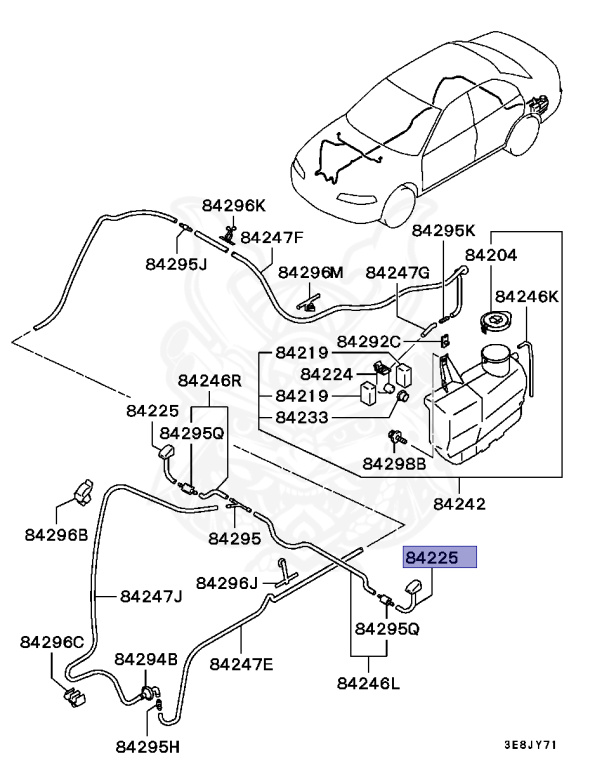 84296K
84247F
84295J
84296M
84247G
84295K
84204
84246K
84292C
84219
84224
84219
84233
84246R
84225
84295Q
84298B
84242
84296B
84295
84225
84296J
84247J
84295Q
84296C
84294B
84247E
84246L
84295H
3E8JY71