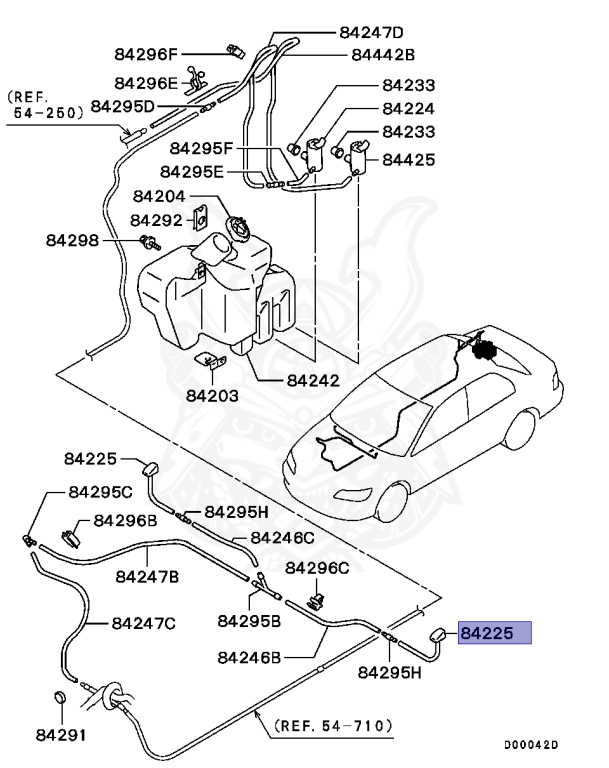 84247D
84296F
84442B
84296E
84233
(REF. 54-250)
84295D
84224
84233
84295F
84425
84295E
84204
84292
84298
84242
84203
84225
84295C
84295H
84296B
84246C
84247B
84296C
84247C
84295B
84225
84246B
84295H
84291
(REF. 54-710)
D00042D