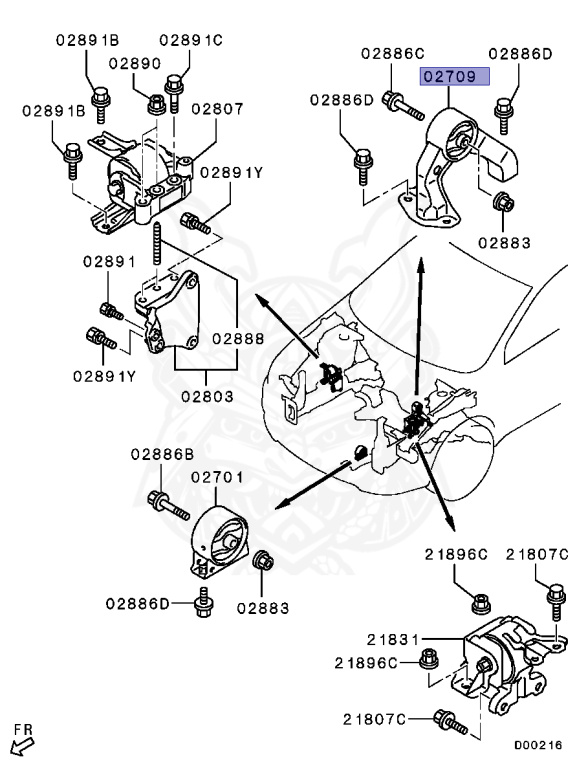 02891B
02891C
02890
02891B
02807
02891Y
02891
02888
02891Y
02803
02886C
02709
02886D
02886D
02883
02886B
02701
02886D
02883
21896C
21807C
21831
21896C
21807C
FR
D00216