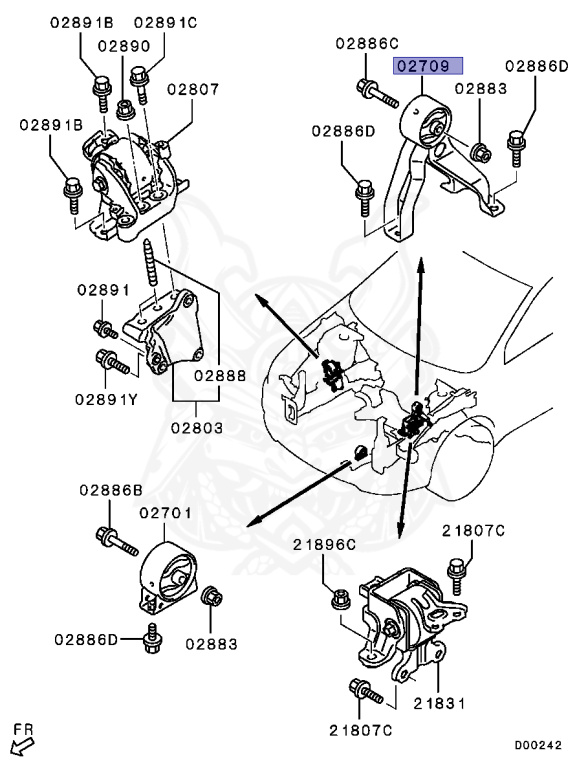 02891B
02890
02891C
02807
02891B
02891
02891Y
02888
02803
02886C
02709
02883
02886D
02886D
02886B
02701
02886D
02883
21896C
21807C
21831
21807C
FR
D00242