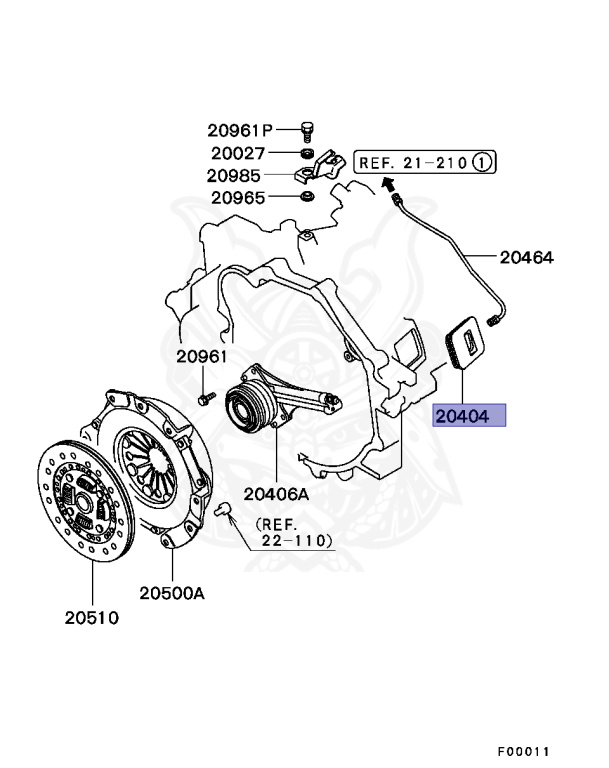 20961P
20027
20985
20965
REF. 21-210 ①
20464
20961
20404
20406A
(REF. 22-110)
20500A
20510
F00011