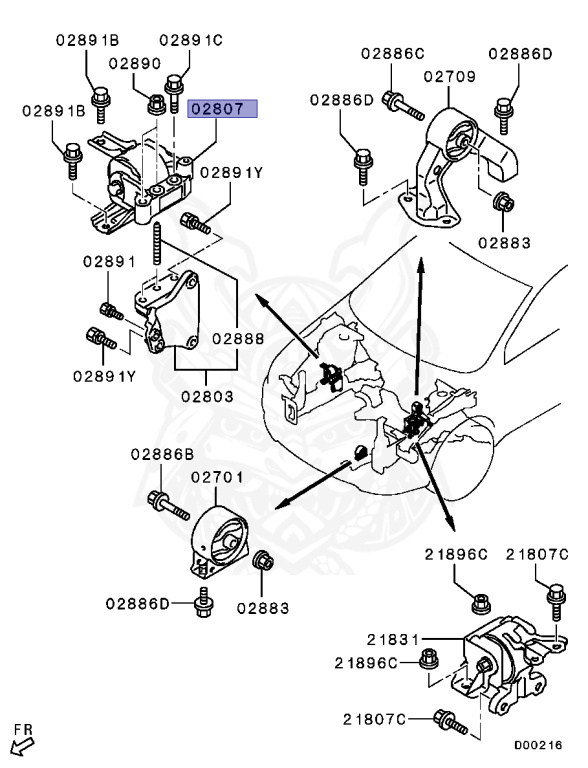 02891B
02891C
02890
02891B
02807
02891Y
02891
02888
02891Y
02803
02886C
02886D
02709
02886D
02883
02886B
02701
02886D
02883
21896C
21807C
21831
21896C
21807C
FR
D00216