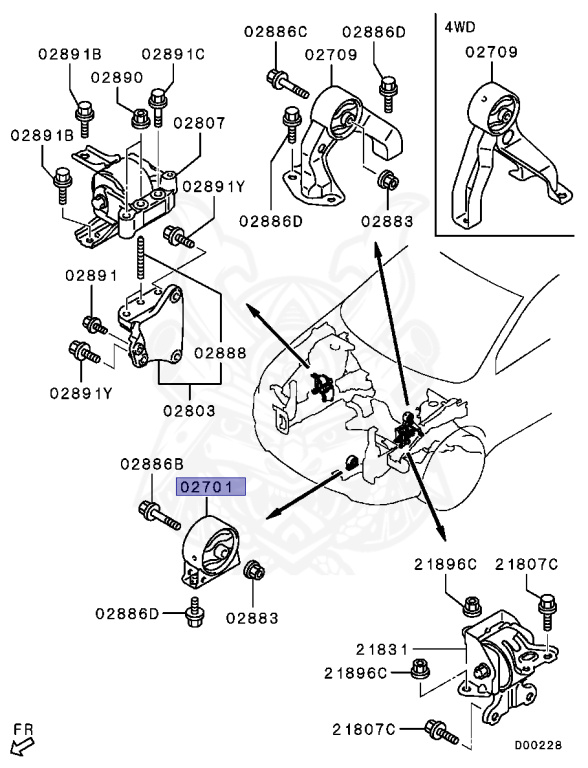 02891B
02891C
02890
02807
02891B
02891Y
02891
02888
02891Y
02803
02886C
02886D
02709
02886D
02883
4WD
02709
02886B
02701
02886D
02883
21896C
21807C
21831
21896C
21807C
FR
D00228