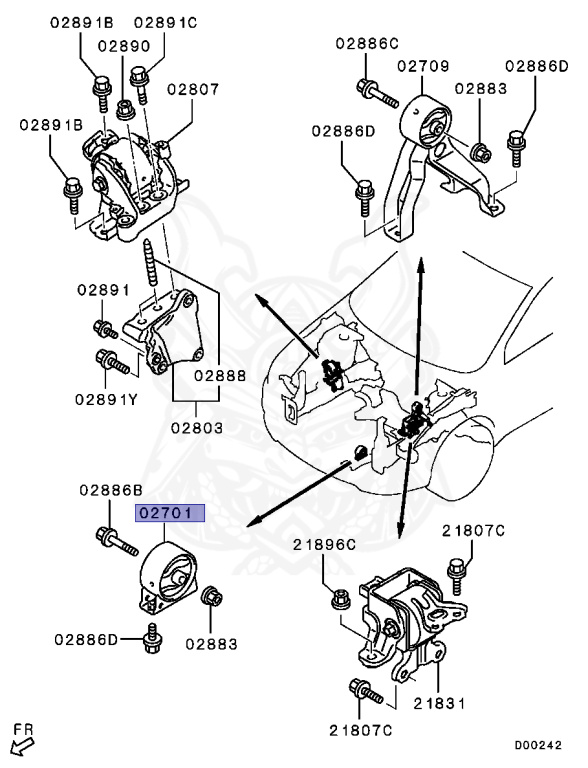 02891B
02891C
02890
02807
02891B
02891
02891Y
02888
02803
02886C
02709
02883
02886D
02886D
02886B
02701
02886D
02883
21896C
21807C
21831
21807C
FR
D00242