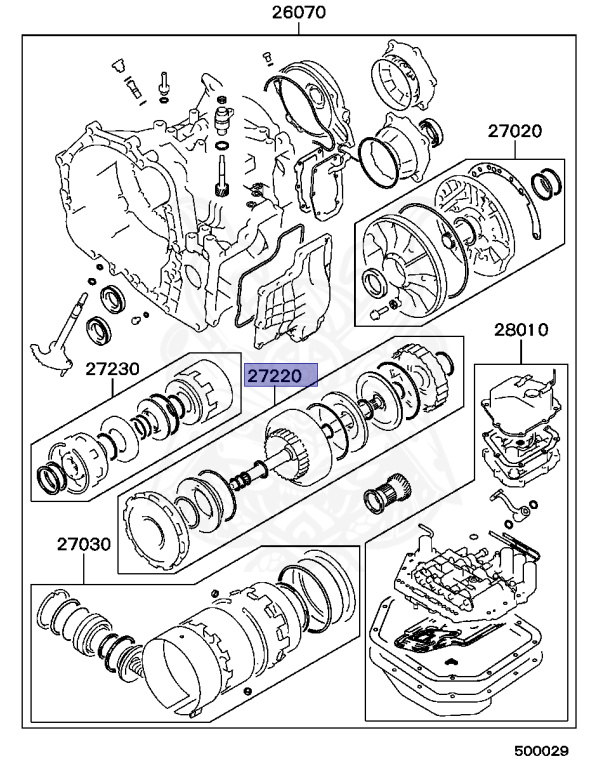 26070

27020

28010

27230

27220

27030

500029