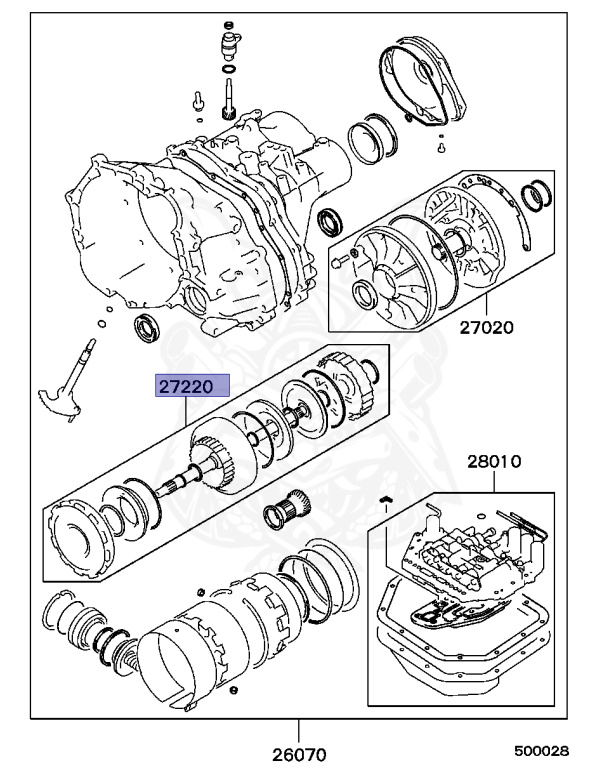 27020

27220

28010

26070

500028