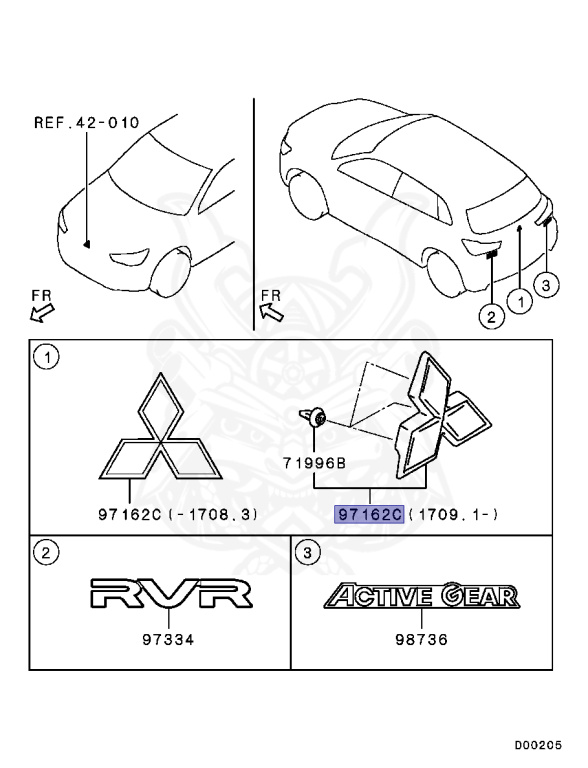 REF.42-010

FR

FR

2

1

3

1

71996B

97162C(-1708.3)

97162C(1709.1-)

2

RVR

97334

3

ACTIVE GEAR

98736

D00205