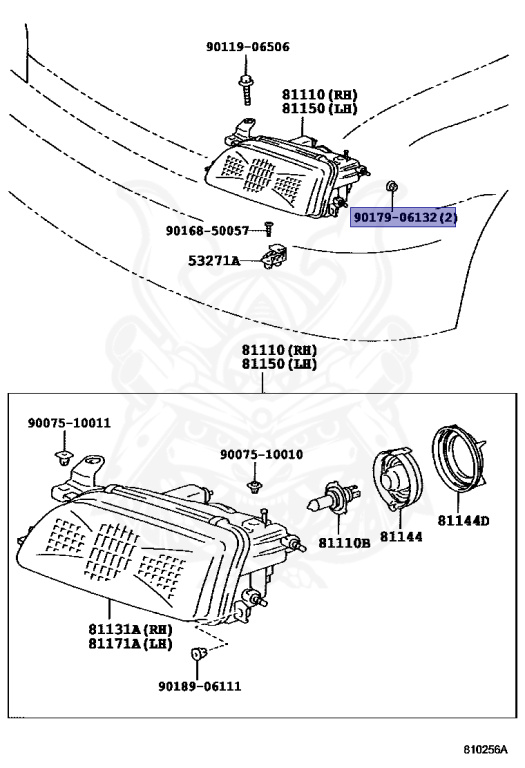 90119-06506

81110 (RH)
81150 (LH)

90179-06132 (2)

90168-50057

53271A

81110 (RH)
81150 (LH)

90075-10011

90075-10010

81110B

81144

81144D

81131A (RH)
81171A (LH)

90189-06111

810256A