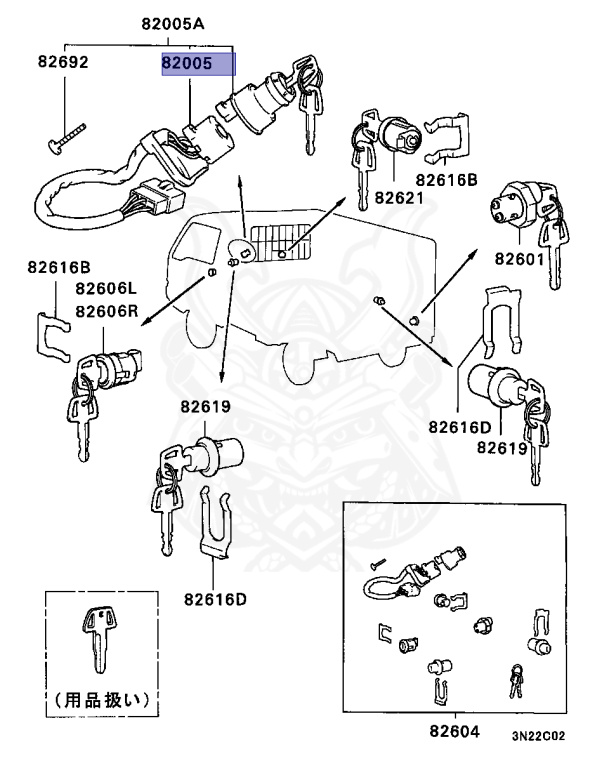 82005A
82692
82005
82621
82616B
82601
82616B
82606L
82606R
82619
82616D
82619
82616D
(用品扱い)
82604
3N22C02