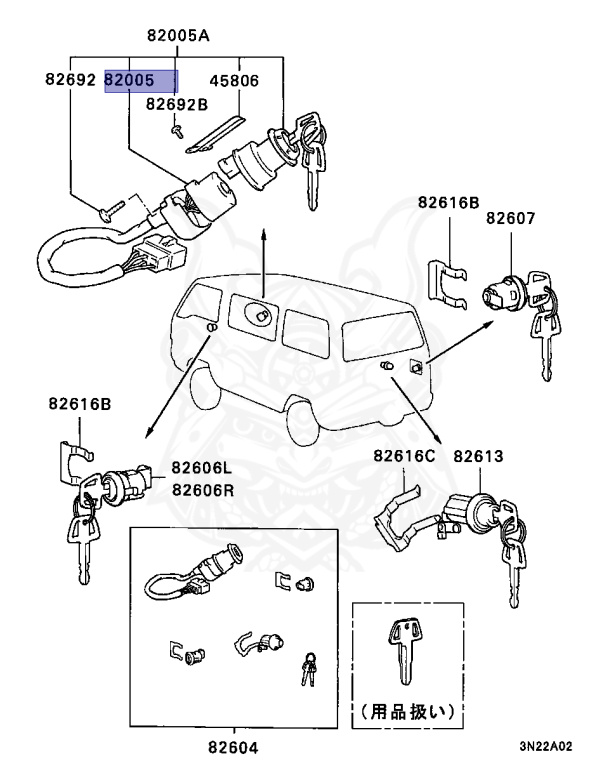 82005A
82692
82005
45806
82692B
82616B
82607
82616B
82606L
82606R
82616C
82613
(用品扱い)
82604
3N22A02