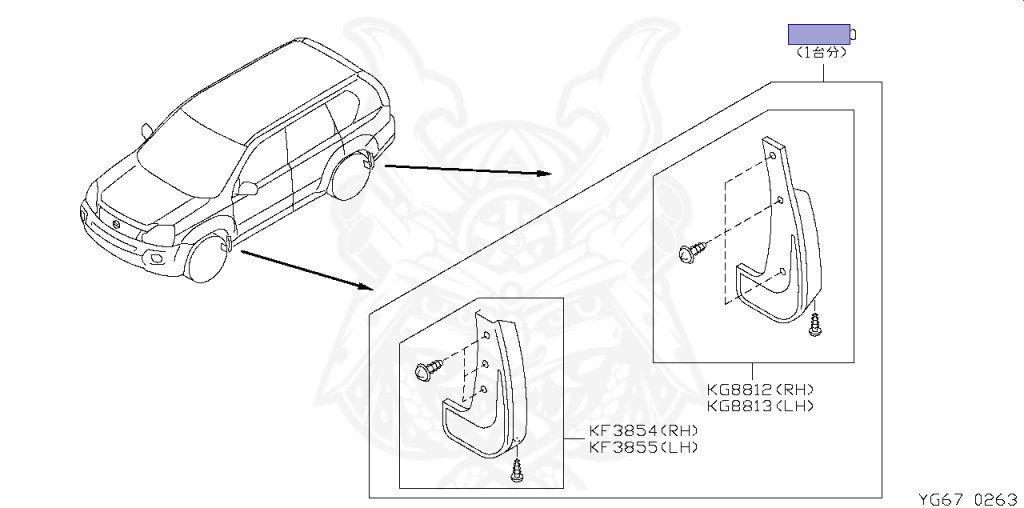 (1台分)

KG8812(RH)
KG8813(LH)

KF3854(RH)
KF3855(LH)

YG67 0263