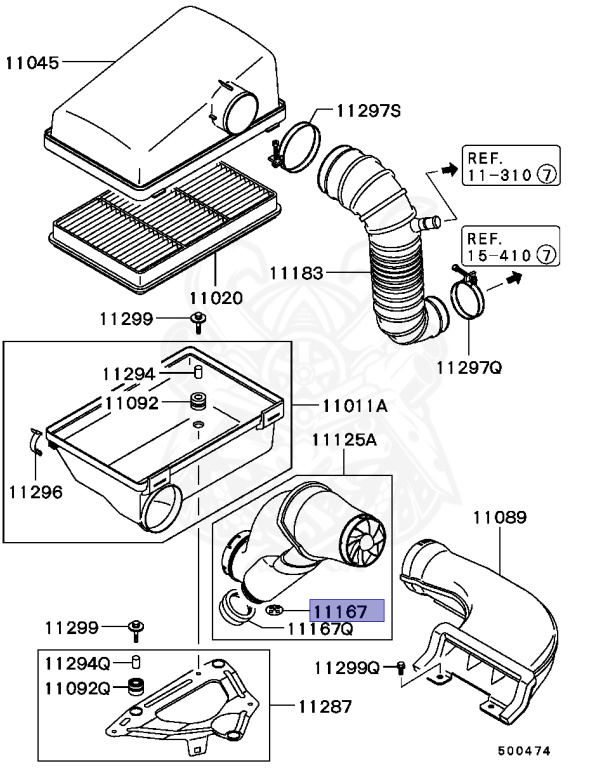 11045
11297S
REF. 11-310 ⑦
REF. 15-410 ⑦
11183
11020
11299
11297Q
11294
11092
11011A
11296
11125A
11089
11167
11167Q
11299
11294Q
11092Q
11299Q
11287
500474