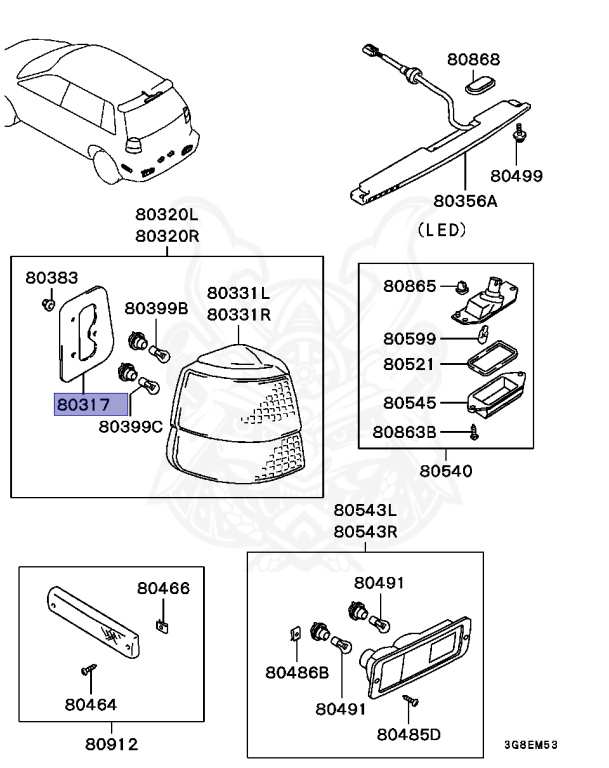 80868
80499
80356A
(LED)
80320L
80320R
80383
80399B
80331L
80331R
80317
80399C
80865
80599
80521
80545
80863B
80540
80543L
80543R
80466
80464
80912
80491
80486B
80491
80485D
3G8EM53