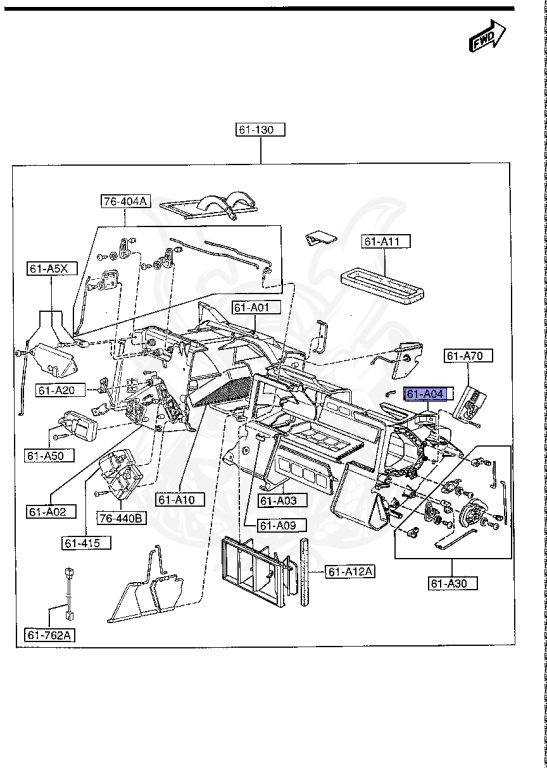 FWD

61-130

76-404A

61-A11

61-A5X

61-A01

61-A70

61-A20

61-A04

61-A50

61-A10

61-A03

61-A02

76-440B

61-A09

61-415

61-A12A

61-A30

61-762A