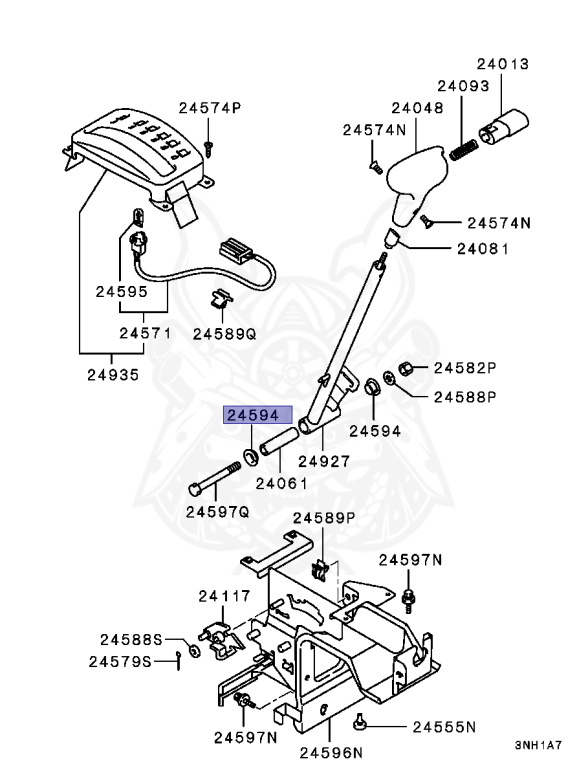 24013
24093
24048
24574P
24574N
24574N
24081
24595
24571
24589Q
24935
24582P
24588P
24594
24594
24927
24061
24597Q
24589P
24597N
24117
24588S
24579S
24597N
24555N
24596N
3NH1A7