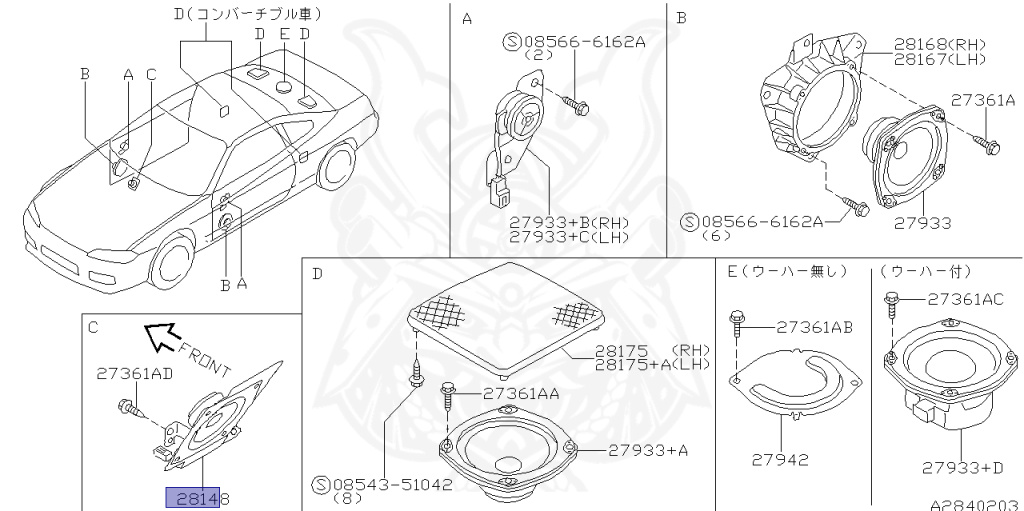 D(コンバーチブル車)
D E D
B A C
B A

A
Ⓢ08566-6162A
(2)
27933+B(RH)
27933+C(LH)

B
28168(RH)
28167(LH)
27361A
Ⓢ08566-6162A
(6)
27933

C
FRONT
27361AD
28148

D
28175 (RH)
28175+A(LH)
27361AA
27933+A
Ⓢ08543-51042
(8)

E(ウーハー無し)
27361AB
27942

(ウーハー付)
27361AC
27933+D

A2840203