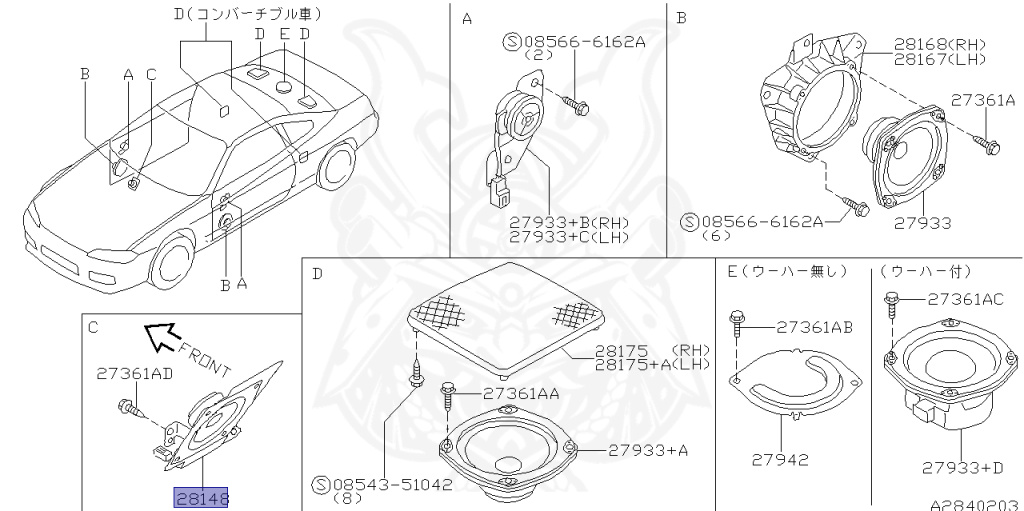 D(コンバーチブル車)
D E D
B A C
B A

A
Ⓢ08566-6162A
(2)
27933+B(RH)
27933+C(LH)

B
28168(RH)
28167(LH)
27361A
Ⓢ08566-6162A
(6)
27933

C
FRONT
27361AD
28148

D
28175 (RH)
28175+A(LH)
27361AA
27933+A
Ⓢ08543-51042
(8)

E(ウーハー無し)
27361AB
27942

(ウーハー付)
27361AC
27933+D

A2840203