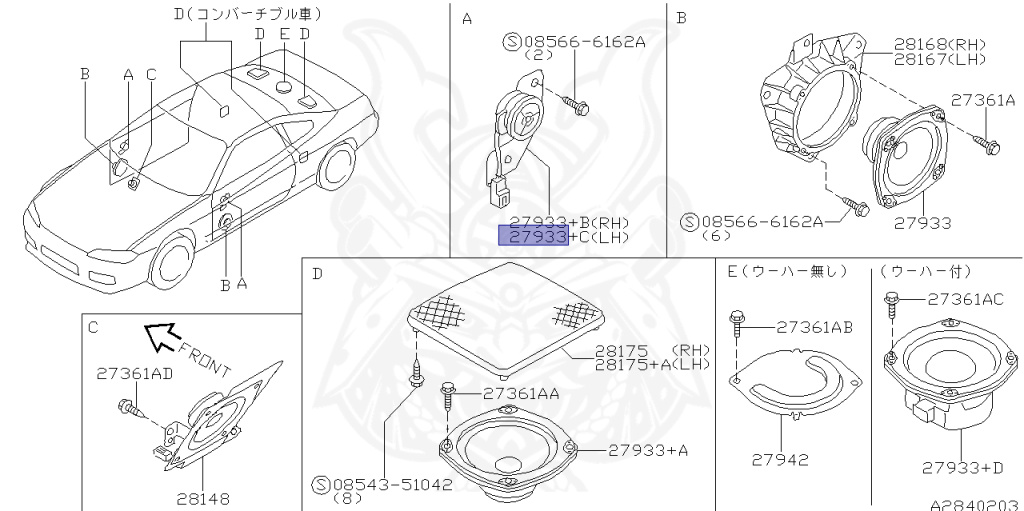 D(コンバーチブル車)
D E D
B A C
B A

A
Ⓢ08566-6162A
(2)
27933+B(RH)
27933+C(LH)

B
28168(RH)
28167(LH)
27361A
Ⓢ08566-6162A
(6)
27933

C
FRONT
27361AD
28148

D
28175 (RH)
28175+A(LH)
27361AA
27933+A
Ⓢ08543-51042
(8)

E(ウーハー無し)
27361AB
27942

(ウーハー付)
27361AC
27933+D

A2840203