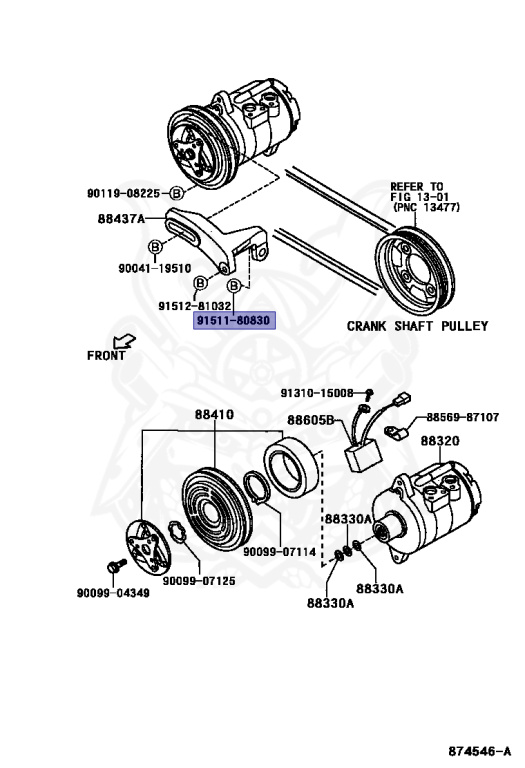 90119-08225 B
REFER TO FIG 13-01 (PNC 13477)
88437A
B
90041-19510
B
B
91512-81032
91511-80830
CRANK SHAFT PULLEY
FRONT
91310-15008
88410
88605B
88569-87107
88320
88330A
90099-07114
90099-07125
90099-04349
88330A
88330A
874546-A