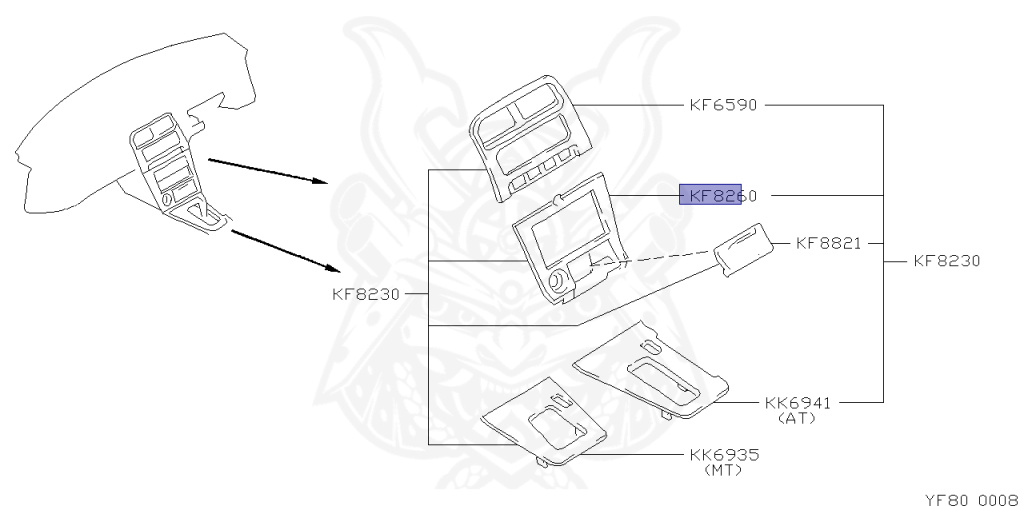 KF6590
KF8260
KF8821
KF8230
KF8230
KK6941
(AT)
KK6935
(MT)
YF80 0008