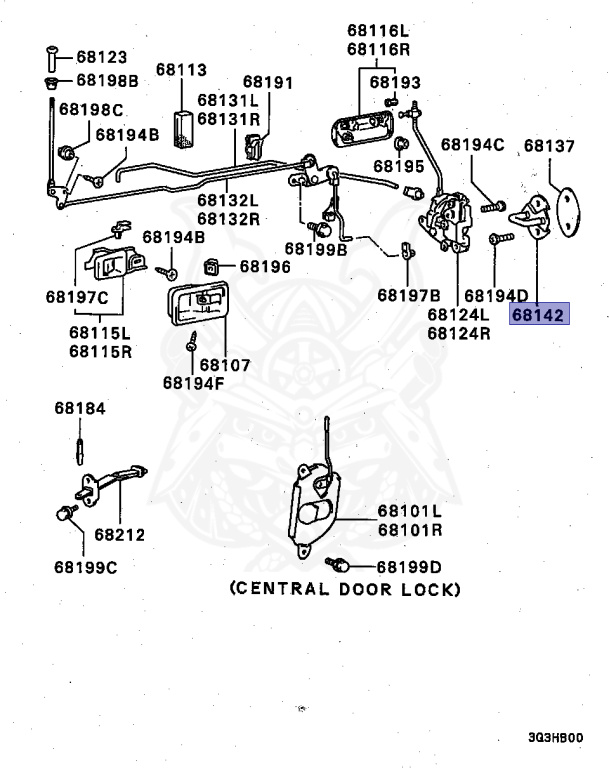 68123
68198B
68198C
68194B
68113
68131L
68131R
68191
68116L
68116R
68193
68195
68194C
68137
68132L
68132R
68199B
68194B
68196
68197C
68115L
68115R
68107
68194F
68197B
68194D
68124L
68124R
68142
68184
68212
68199C
68101L
68101R
68199D
(CENTRAL DOOR LOCK)
3Q3HB00