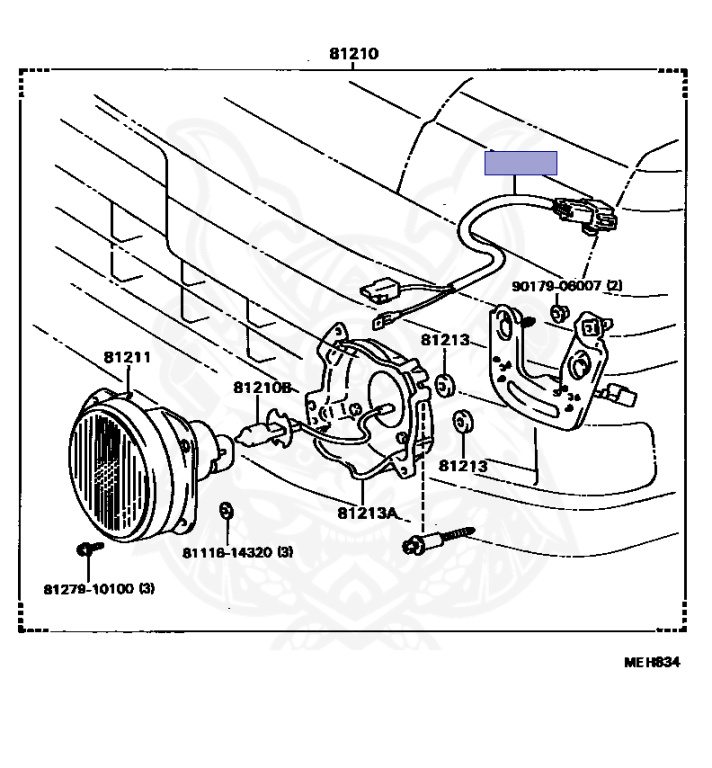 81210

90179-06007 (2)

81213

81211

81210B

81213

81213A

81116-14320 (3)

81279-10100 (3)

MEH834