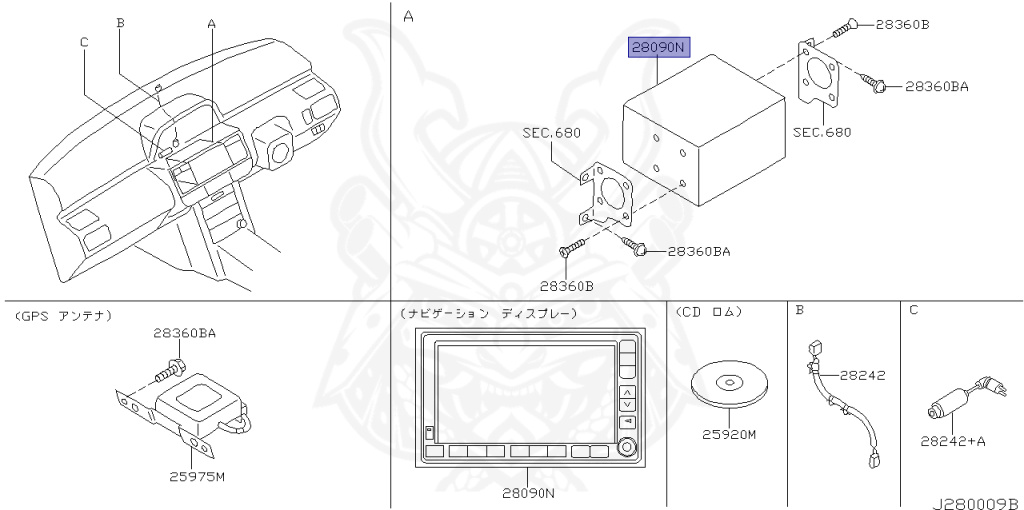 C
B
A

A
28090N
28360B
28360BA
SEC.680
SEC.680
28360BA
28360B

(GPS アンテナ)
28360BA
25975M

(ナビゲーション ディスプレー)
28090N

(CD ロム)
25920M

B
28242

C
28242+A

J280009B