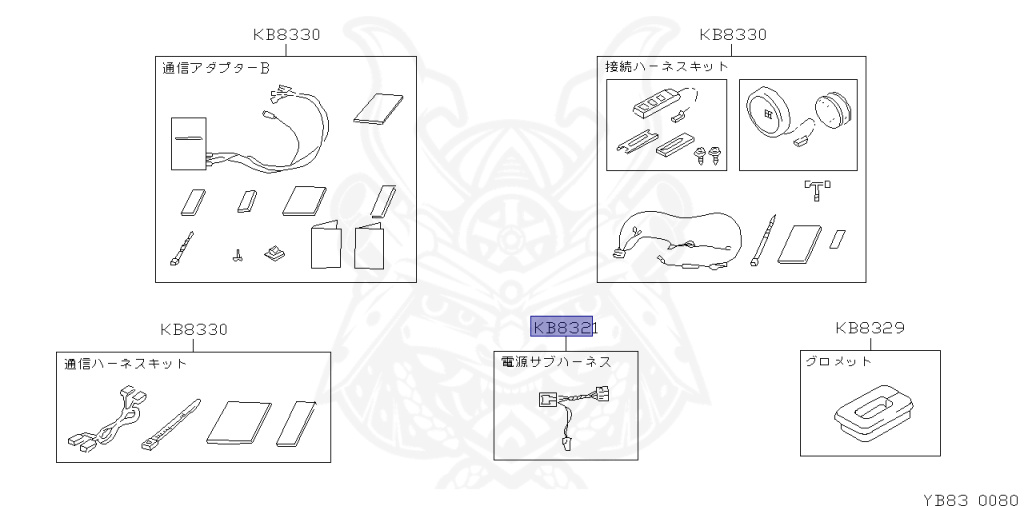 KB8330
通信アダプターB

KB8330
接続ハーネスキット

KB8330
通信ハーネスキット

KB8321
電源サブハーネス

KB8329
グロメット

YB83 0080