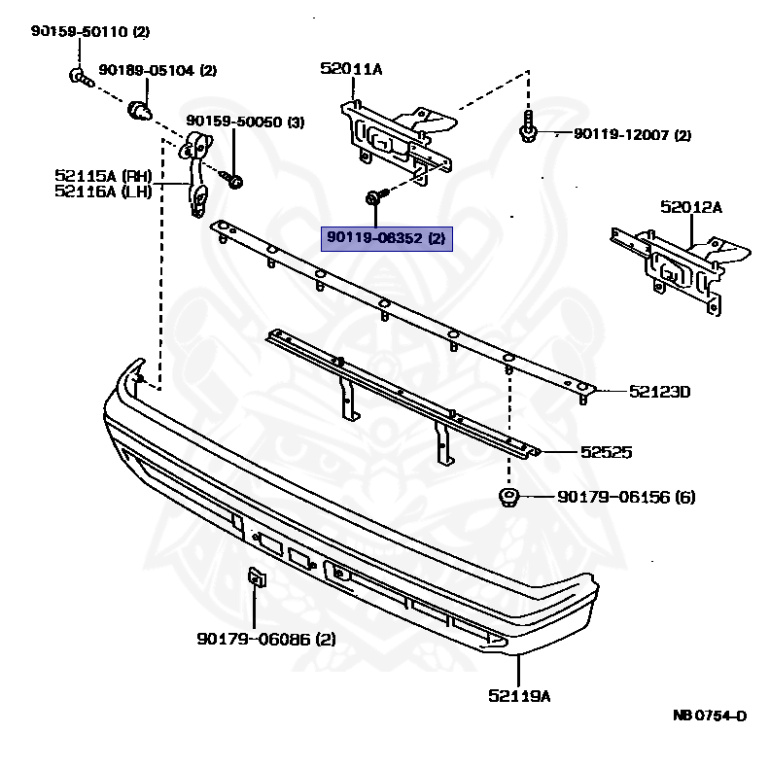 90159-50110 (2)
90189-05104 (2)
90159-50050 (3)
52115A (RH)
52116A (LH)
52011A
90119-12007 (2)
90119-08352 (2)
52012A
52123D
52525
90179-06156 (6)
90179-06086 (2)
52119A
NB 0754-D