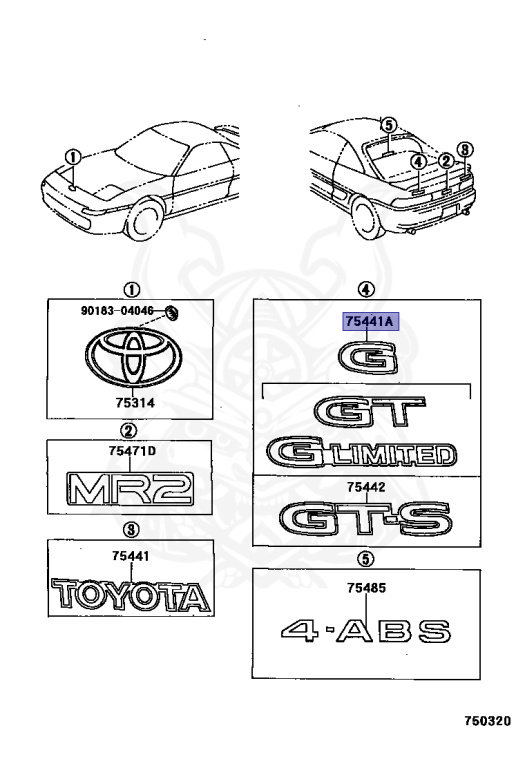 1
5
4
2
8

1
90183-04046
75314

2
75471D
MR2

3
75441
TOYOTA

4
75441A
G
GT
G LIMITED
75442
GT-S

5
75485
4-ABS

750320