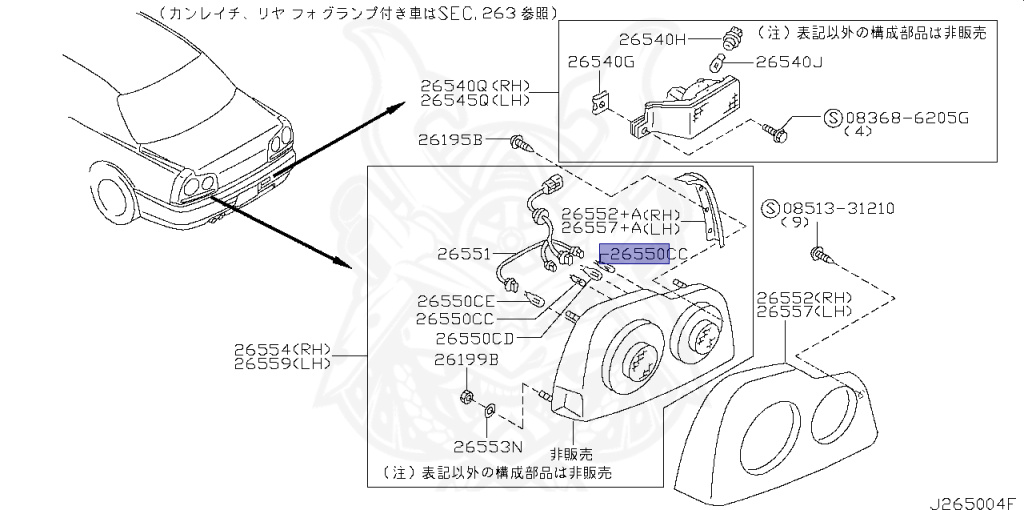 (カンレイチ、リヤ フォグランプ付き車はSEC.263 参照)

26540H
(注)表記以外の構成部品は非販売
26540G
26540J
26540Q(RH)
26545Q(LH)
Ⓢ08368-6205G
(4)
26195B
26552+A(RH)
26557+A(LH)
Ⓢ08513-31210
(9)
26551
26550CC
26550CE
26550CC
26550CD
26552(RH)
26557(LH)
26554(RH)
26559(LH)
26199B
26553N
非販売
(注)表記以外の構成部品は非販売
J265004F