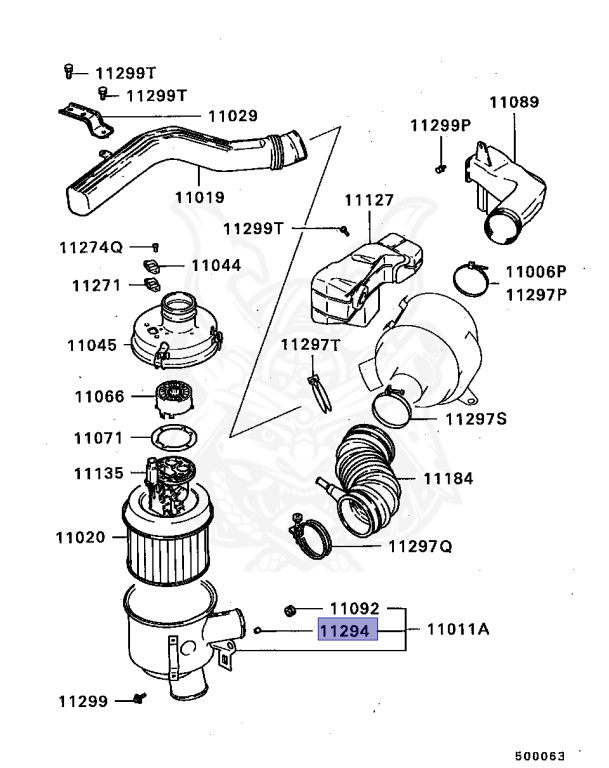 11299T
11299T
11029
11019
11089
11299P
11127
11299T
11274Q
11044
11271
11006P
11297P
11045
11297T
11066
11297S
11071
11135
11184
11020
11297Q
11092
11294
11011A
11299
500063