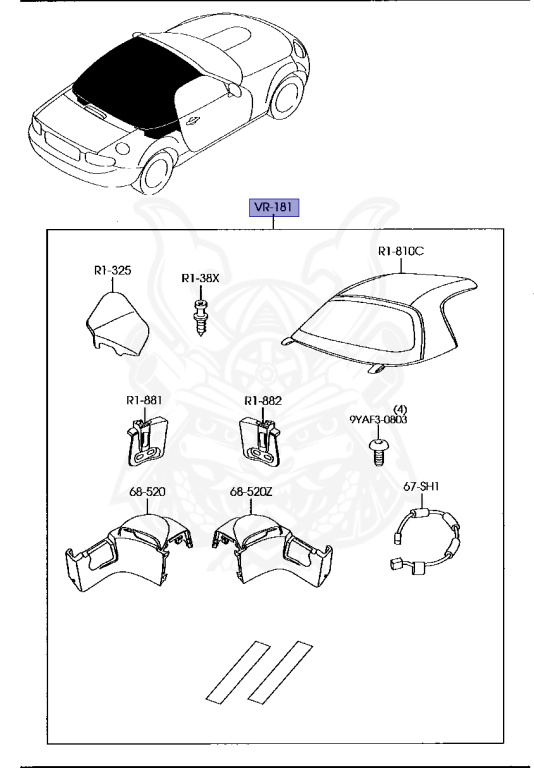 VR-181

R1-325

R1-38X

R1-810C

R1-881

R1-882

(4)
9YAF3-0803

68-520

68-520Z

67-SH1