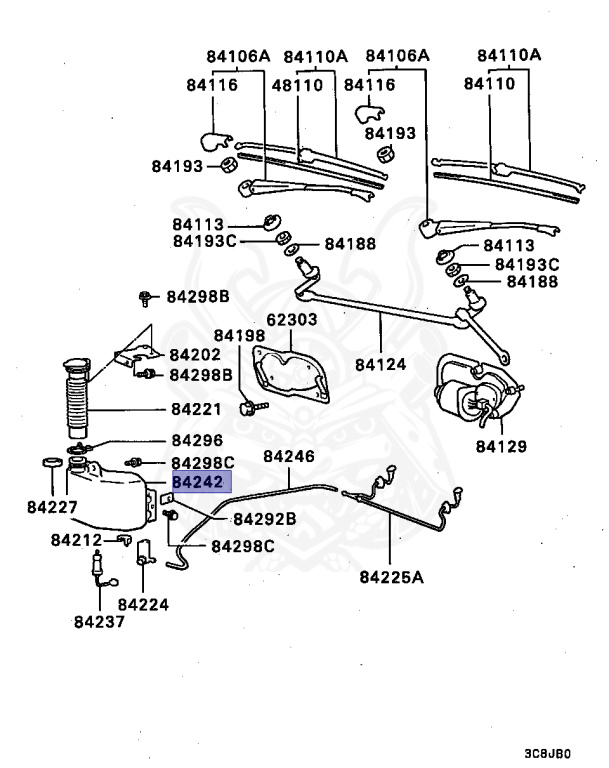 84106A
84110A
84106A
84110A
84116
48110
84116
84110
84193
84193
84113
84193C
84188
84113
84193C
84188
84298B
62303
84198
84202
84298B
84124
84221
84129
84296
84298C
84246
84242
84227
84292B
84212
84298C
84225A
84224
84237
3C8JB0